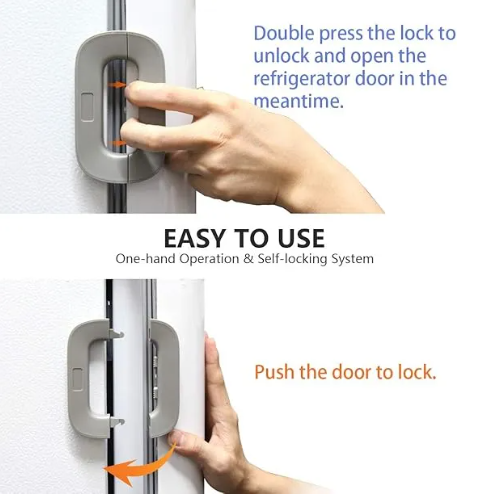 Double press the lock to unlock and open the refrigerator door in the meantime.

EASY TO USE
One-hand Operation & Self-locking System

Push the door to lock.